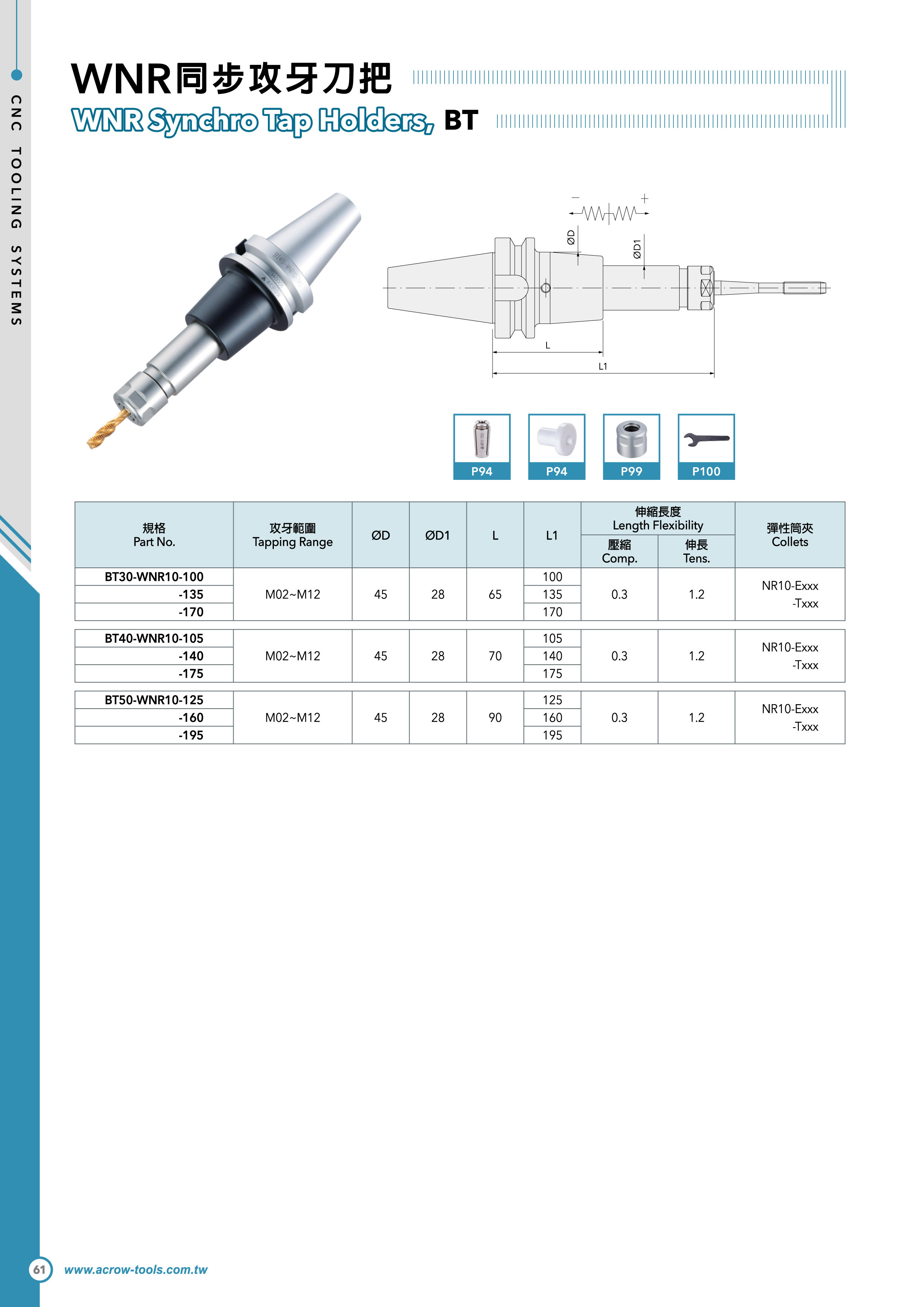 CNC TOOLING SYSTEMS

WNR同步攻牙刀把
WNR Synchro Tap Holders, BT

− +
ØD
ØD1
L
L1

P94
P94
P99
P100

| 規格 Part No. | 攻牙範圍 Tapping Range | ØD | ØD1 | L | L1 | 伸縮長度 Length Flexibility 壓縮 Comp. | 伸縮長度 Length Flexibility 伸長 Tens. | 彈性筒夾 Collets |
|---|---|---|---|---|---|---|---|---|
| BT30-WNR10-100 | M02~M12 | 45 | 28 | 65 | 100 | 0.3 | 1.2 | NR10-Exxx -Txxx |
| -135 | | | | | 135 | | | |
| -170 | | | | | 170 | | | |
| BT40-WNR10-105 | M02~M12 | 45 | 28 | 70 | 105 | 0.3 | 1.2 | NR10-Exxx -Txxx |
| -140 | | | | | 140 | | | |
| -175 | | | | | 175 | | | |
| BT50-WNR10-125 | M02~M12 | 45 | 28 | 90 | 125 | 0.3 | 1.2 | NR10-Exxx -Txxx |
| -160 | | | | | 160 | | | |
| -195 | | | | | 195 | | | |

61 www.acrow-tools.com.tw